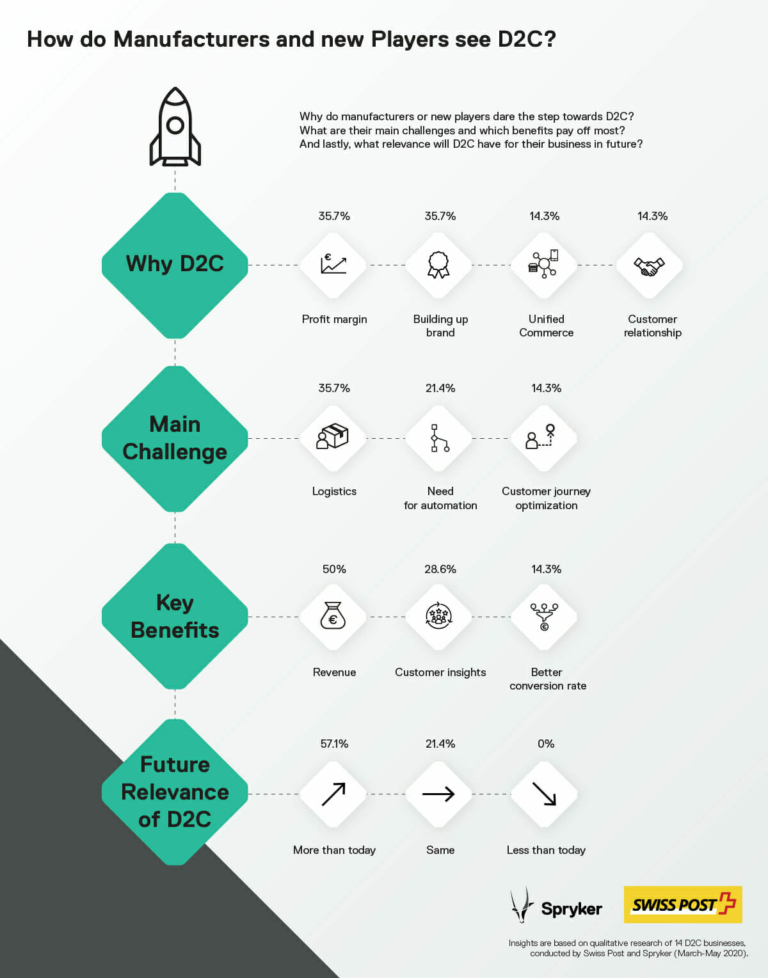 How do Manufacturers and new Players see D2C?

Why do manufacturers or new players dare the step towards D2C? What are their main challenges and which benefits pay off most? And lastly, what relevance will D2C have for their business in future?

Why D2C

35.7%
Profit margin

35.7%
Building up brand

14.3%
Unified Commerce

14.3%
Customer relationship

Main Challenge

35.7%
Logistics

21.4%
Need for automation

14.3%
Customer journey optimization

Key Benefits

50%
Revenue

28.6%
Customer insights

14.3%
Better conversion rate

Future Relevance of D2C

57.1%
More than today

21.4%
Same

0%
Less than today

Spryker

SWISS POST

Insights are based on qualitative research of 14 D2C businesses, conducted by Swiss Post and Spryker (March-May 2020).