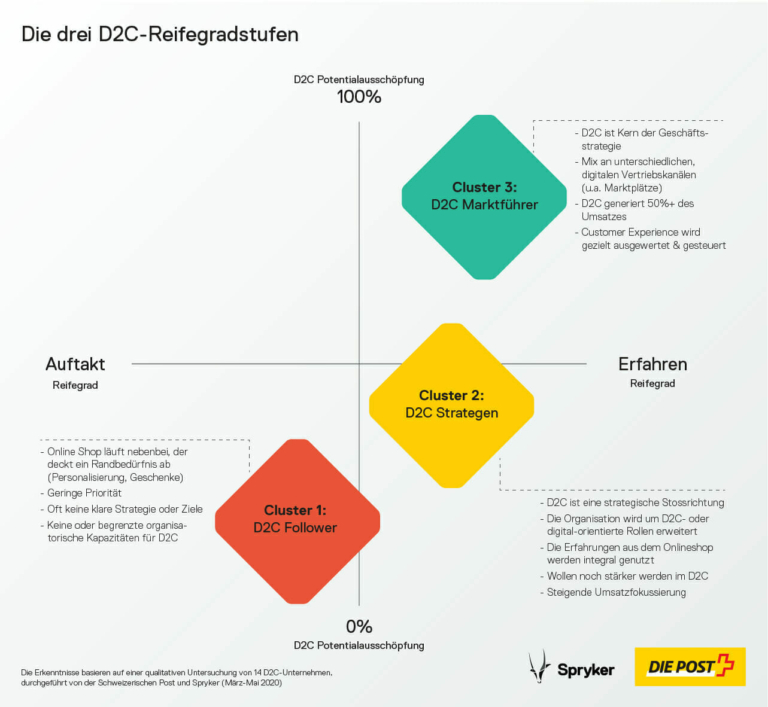 Die drei D2C-Reifegradstufen

D2C Potentialausschöpfung
100%

Cluster 3:
D2C Marktführer

- D2C ist Kern der Geschäftsstrategie
- Mix an unterschiedlichen, digitalen Vertriebskanälen (u.a. Marktplätze)
- D2C generiert 50%+ des Umsatzes
- Customer Experience wird gezielt ausgewertet & gesteuert

Auftakt
Reifegrad

Erfahren
Reifegrad

Cluster 2:
D2C Strategen

- D2C ist eine strategische Stossrichtung
- Die Organisation wird um D2C- oder digital-orientierte Rollen erweitert
- Die Erfahrungen aus dem Onlineshop werden integral genutzt
- Wollen noch stärker werden im D2C
- Steigende Umsatzfokussierung

- Online Shop läuft nebenbei, der deckt ein Randbedürfnis ab (Personalisierung, Geschenke)
- Geringe Priorität
- Oft keine klare Strategie oder Ziele
- Keine oder begrenzte organisatorische Kapazitäten für D2C

Cluster 1:
D2C Follower

0%
D2C Potentialausschöpfung

Die Erkenntnisse basieren auf einer qualitativen Untersuchung von 14 D2C-Unternehmen, durchgeführt von der Schweizerischen Post und Spryker (März-Mai 2020)

Spryker

DIE POST