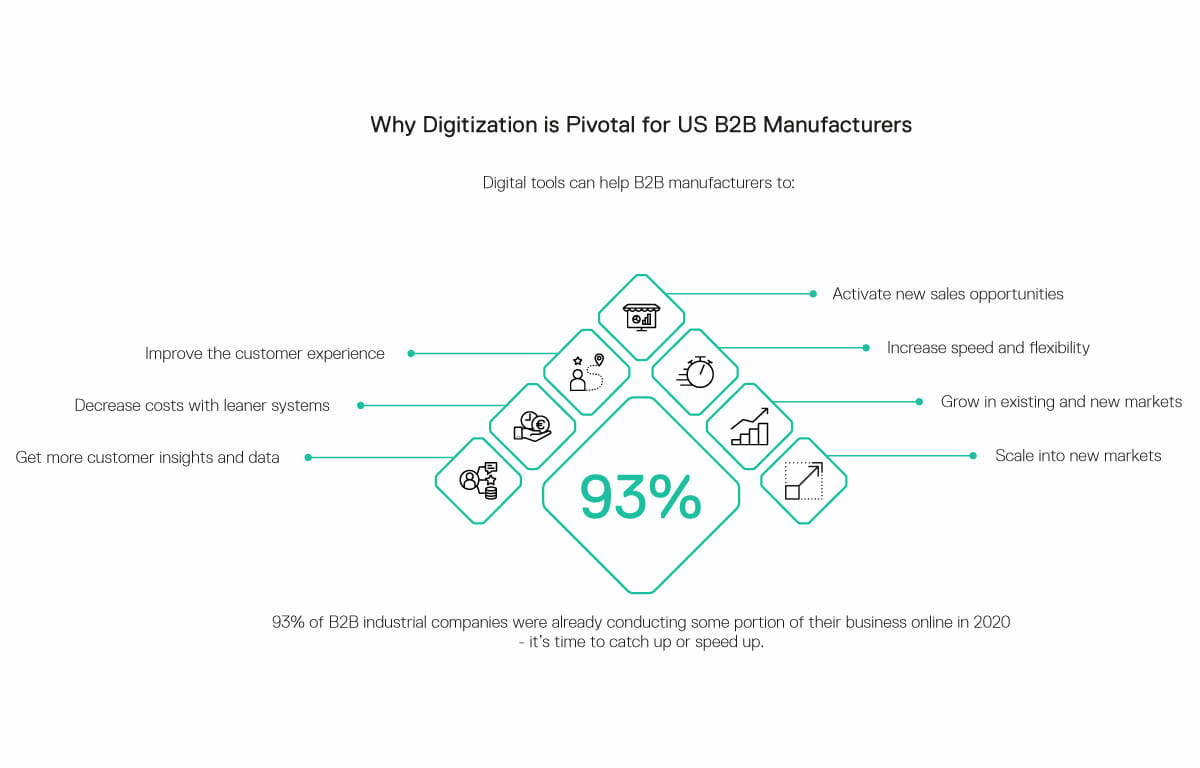 Why Digitization is Pivotal for US B2B Manufacturers

Digital tools can help B2B manufacturers to:

Activate new sales opportunities

Improve the customer experience

Increase speed and flexibility

Decrease costs with leaner systems

Grow in existing and new markets

Get more customer insights and data

Scale into new markets

93%

93% of B2B industrial companies were already conducting some portion of their business online in 2020 - it's time to catch up or speed up.