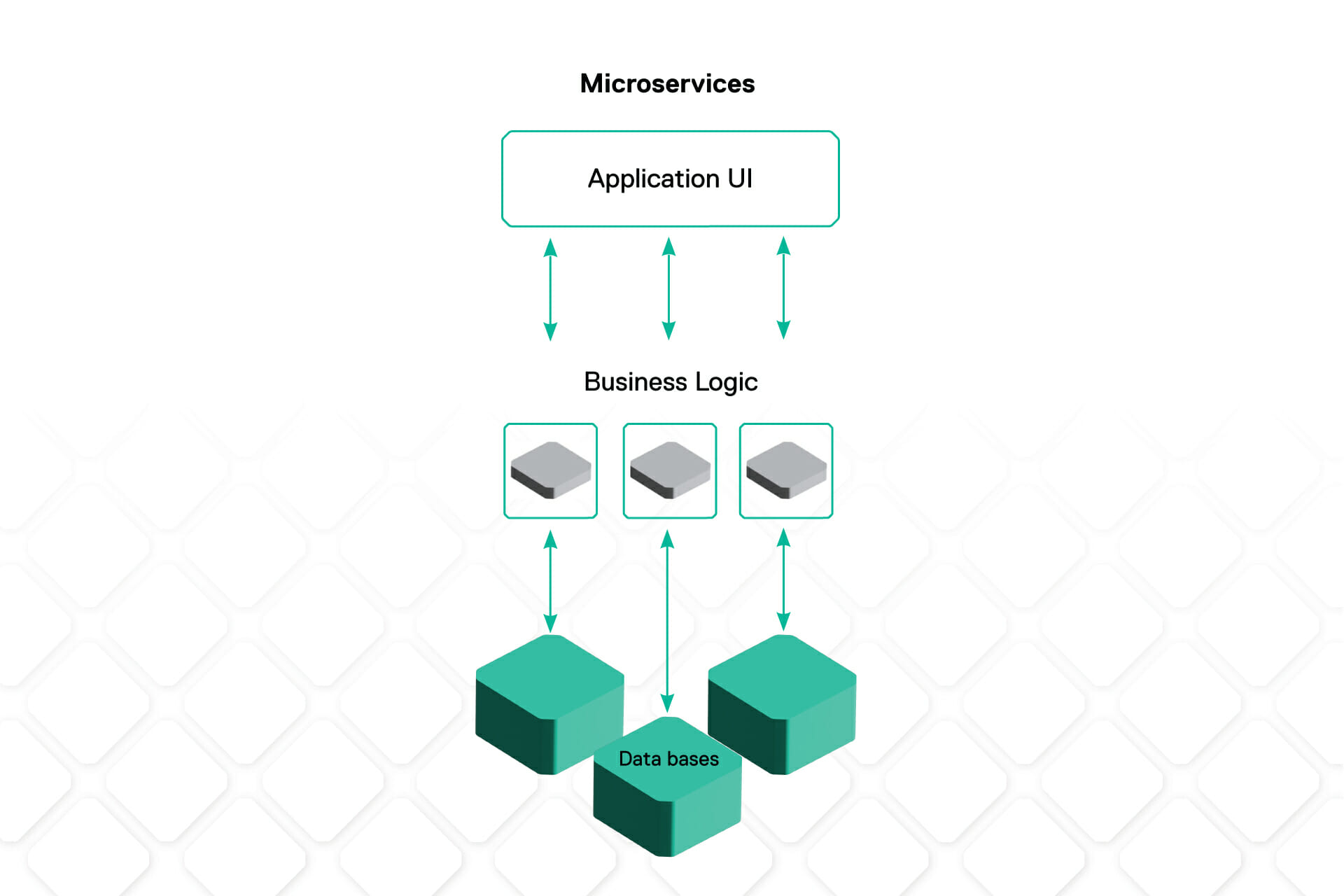 Microservices

Application UI

Business Logic

Data bases